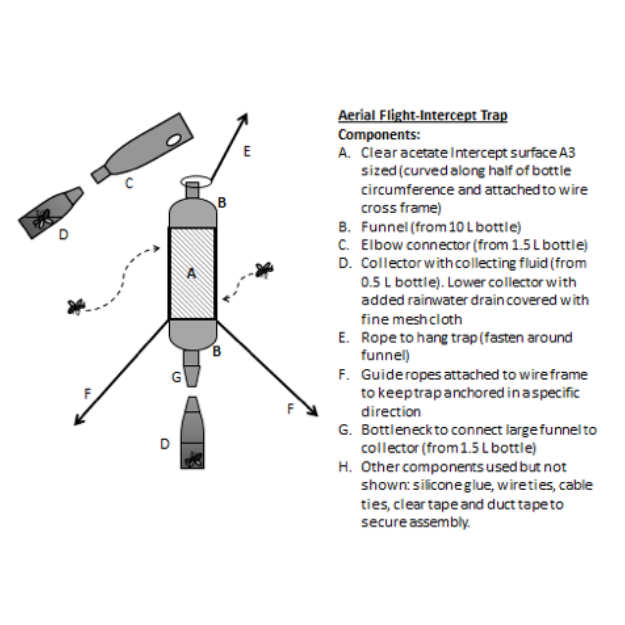 E

C

B

D

A

B

G

F

F

D

Aerial Flight-Intercept Trap
Components:
A. Clear acetate Intercept surface A3 sized (curved along half of bottle circumference and attached to wire cross frame)
B. Funnel (from 10 L bottle)
C. Elbow connector (from 1.5 L bottle)
D. Collector with collecting fluid (from 0.5 L bottle). Lower collector with added rainwater drain covered with fine mesh cloth
E. Rope to hang trap (fasten around funnel)
F. Guide ropes attached to wire frame to keep trap anchored in a specific direction
G. Bottleneck to connect large funnel to collector (from 1.5 L bottle)
H. Other components used but not shown: silicone glue, wire ties, cable ties, clear tape and duct tape to secure assembly.